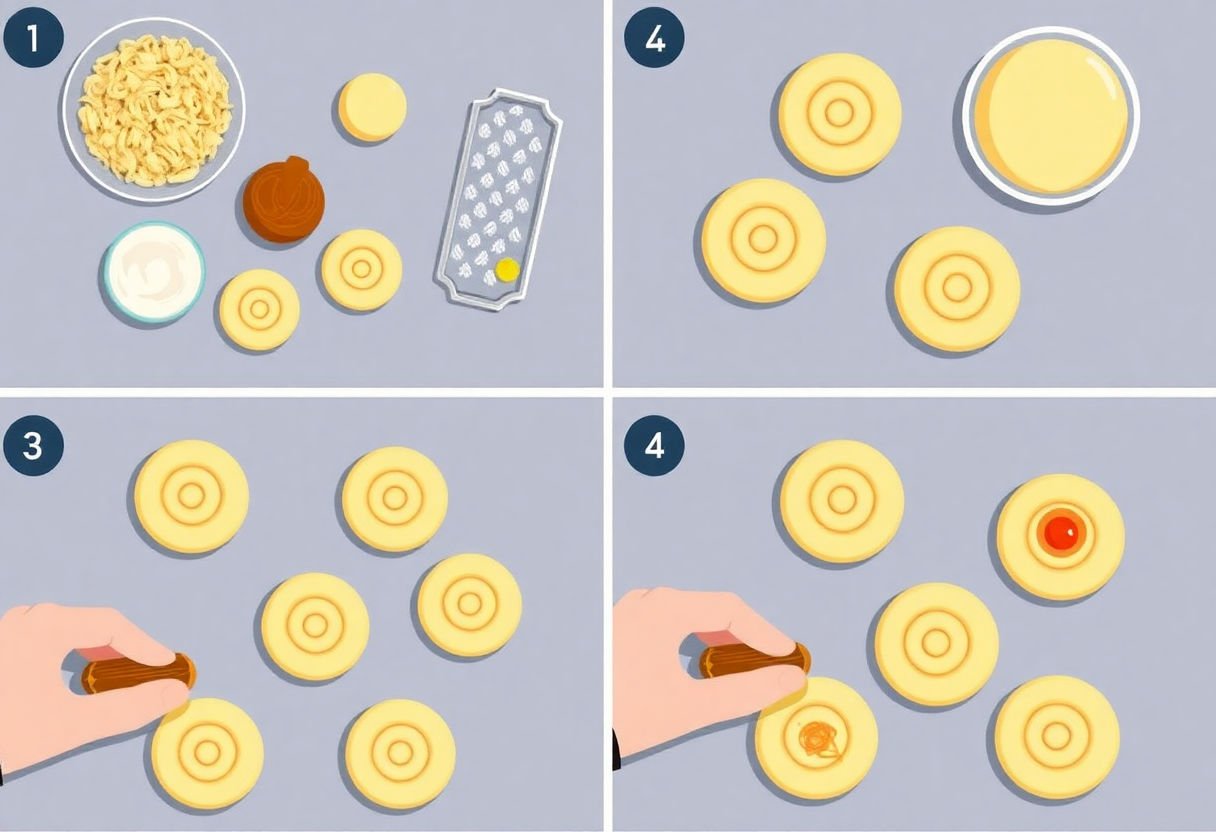 1

4

3

4